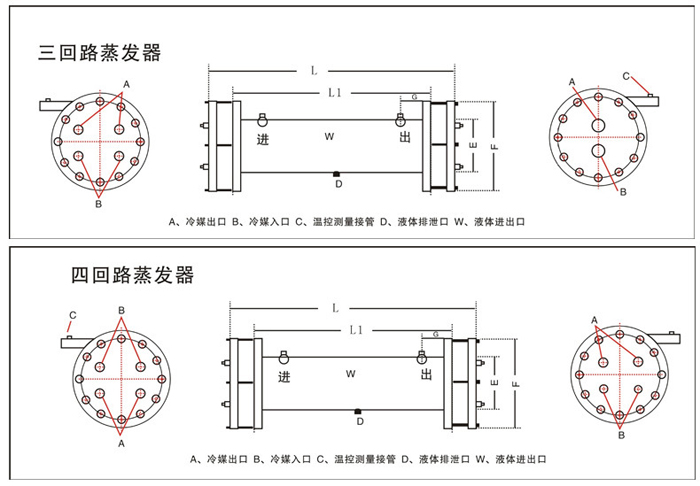 三回路蒸发器

A

B

L

L1

G

进

W

出

E

F

D

A

C

B

A、冷媒出口 B、冷媒入口 C、温控测量接管 D、液体排泄口 W、液体进出口

四回路蒸发器

C

B

A

L

L1

G

进

W

出

E

F

D

A

B

A、冷媒出口 B、冷媒入口 C、温控测量接管 D、液体排泄口 W、液体进出口